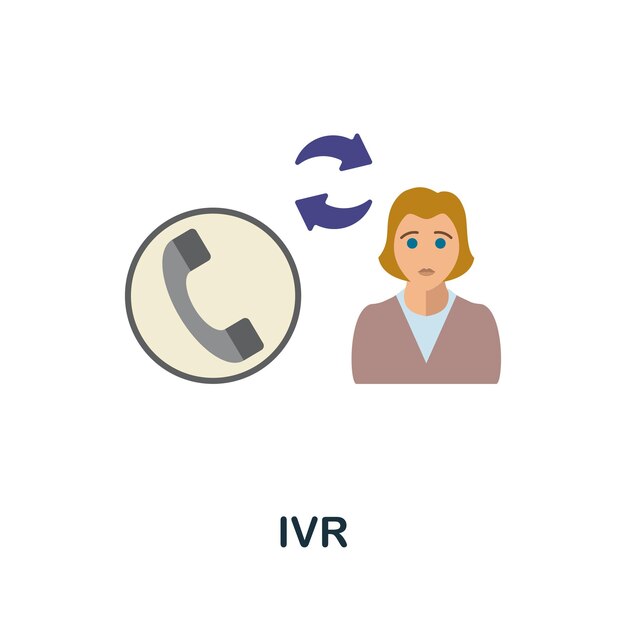 IVR